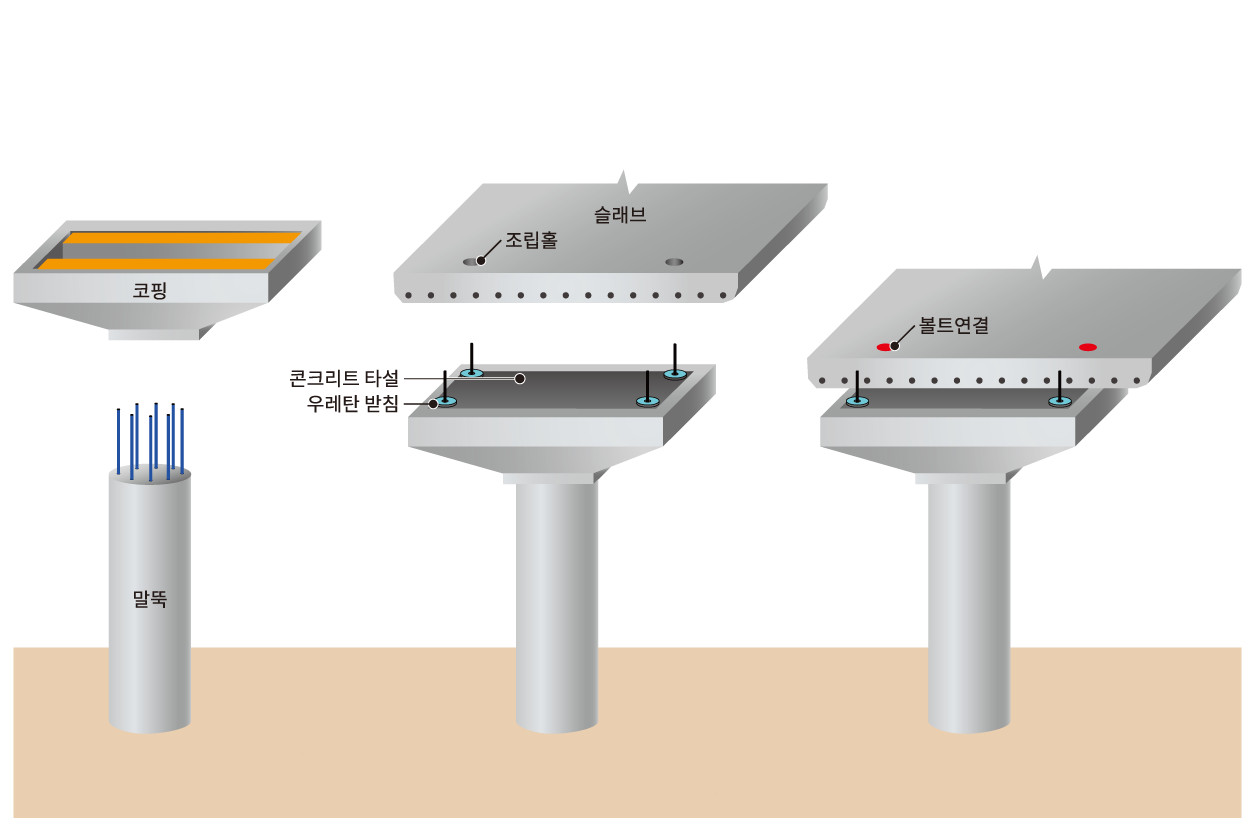 코핑

말뚝

슬래브

조립홀

콘크리트 타설

우레탄 받침

볼트연결